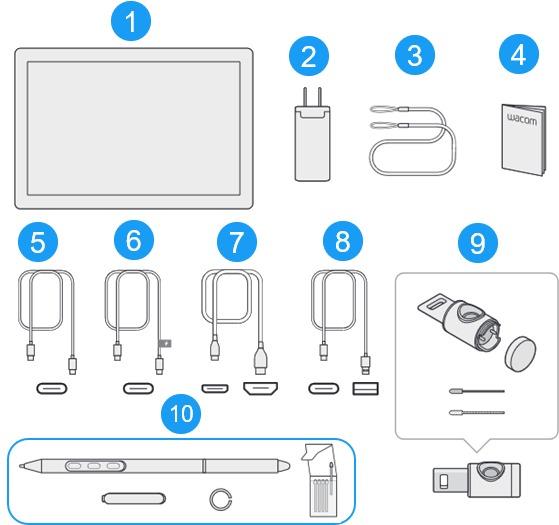 1
2
3
4
wacom
5
6
7
8
9
10