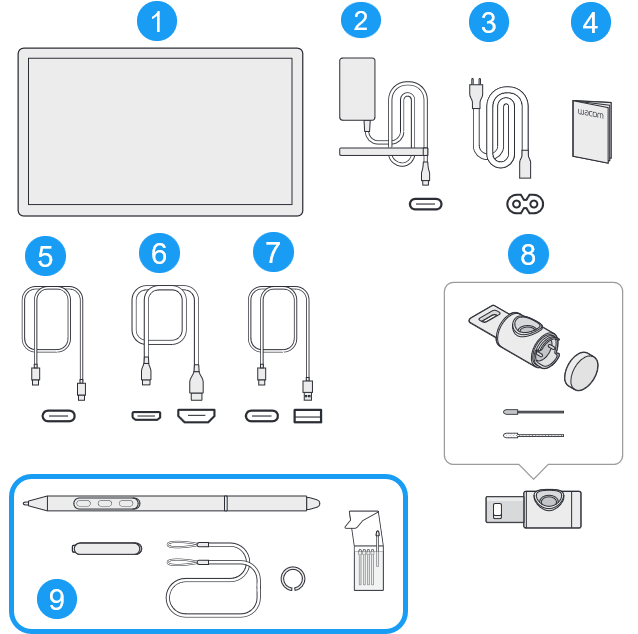 1
2
3
4
wacom
5
6
7
8
9